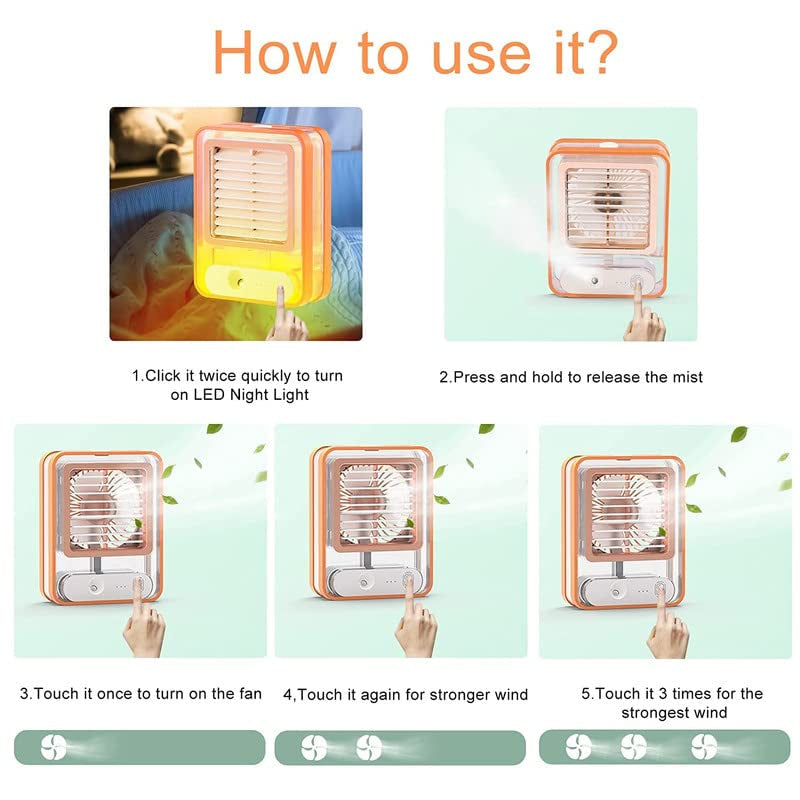 How to use it?

1.Click it twice quickly to turn on LED Night Light

2.Press and hold to release the mist

3.Touch it once to turn on the fan

4,Touch it again for stronger wind

5.Touch it 3 times for the strongest wind